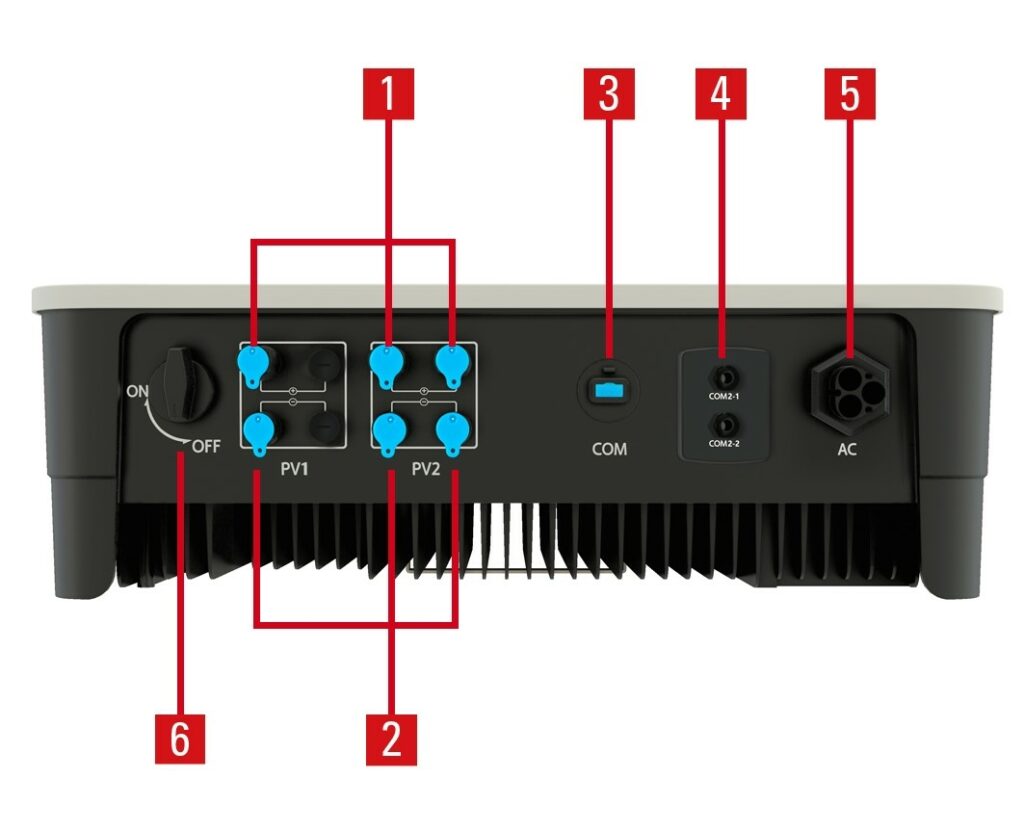 1
3
4
5
ON
OFF
PV1
PV2
COM
COM2-1
COM2-2
AC
6
2